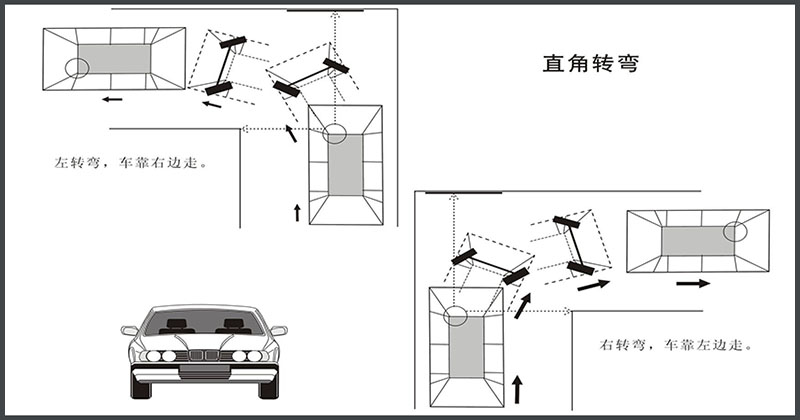 直角转弯

左转弯，车靠右边走。

右转弯，车靠左边走。